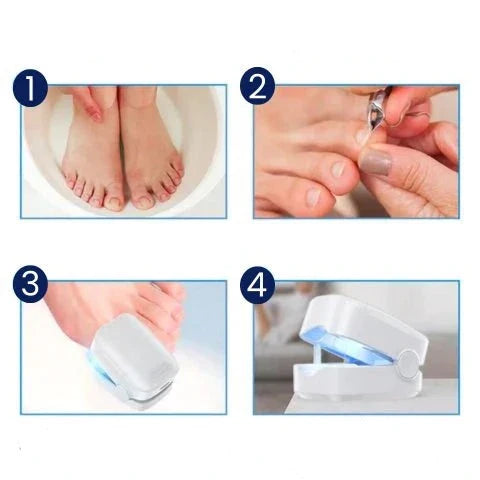 1
2
3
4