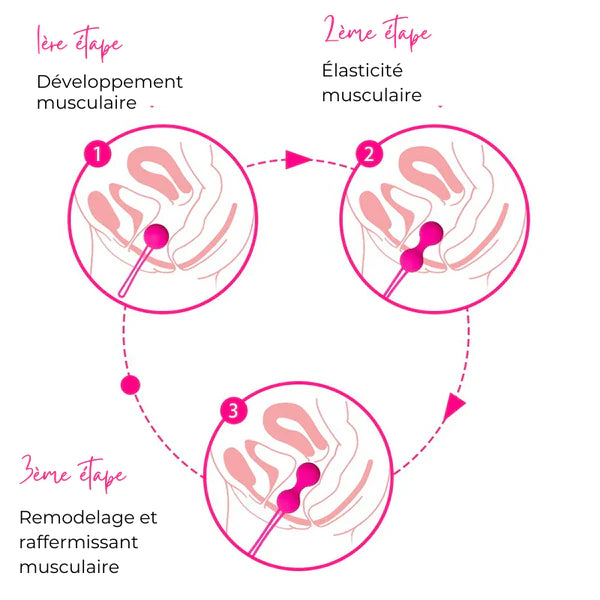 1ère étape

Développement musculaire

2ème étape

Élasticité musculaire

1

2

3

3ème étape

Remodelage et raffermissant musculaire