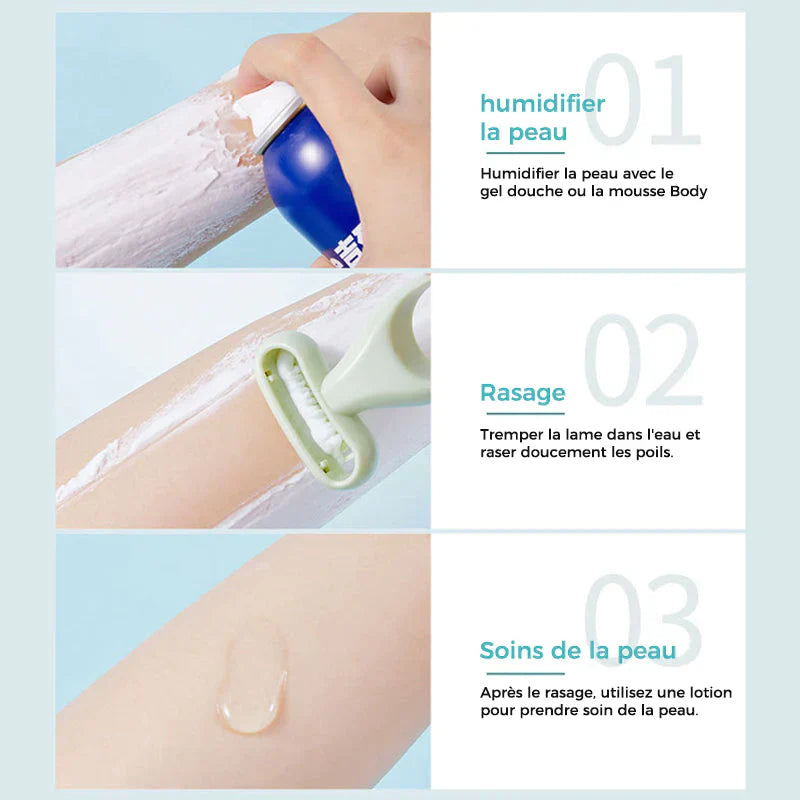 01

humidifier la peau

Humidifier la peau avec le gel douche ou la mousse Body

02

Rasage

Tremper la lame dans l'eau et raser doucement les poils.

03

Soins de la peau

Après le rasage, utilisez une lotion pour prendre soin de la peau.