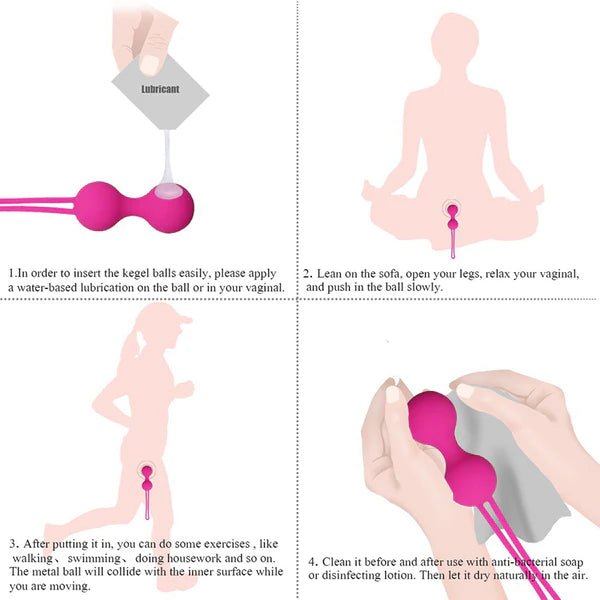 Lubricant

1.In order to insert the kegel balls easily, please apply a water-based lubrication on the ball or in your vaginal.

2. Lean on the sofa, open your legs, relax your vaginal, and push in the ball slowly.

3. After putting it in, you can do some exercises , like walking、 swimming、 doing housework and so on. The metal ball will collide with the inner surface while you are moving.

4. Clean it before and after use with anti-bacterial soap or disinfecting lotion. Then let it dry naturally in the air.