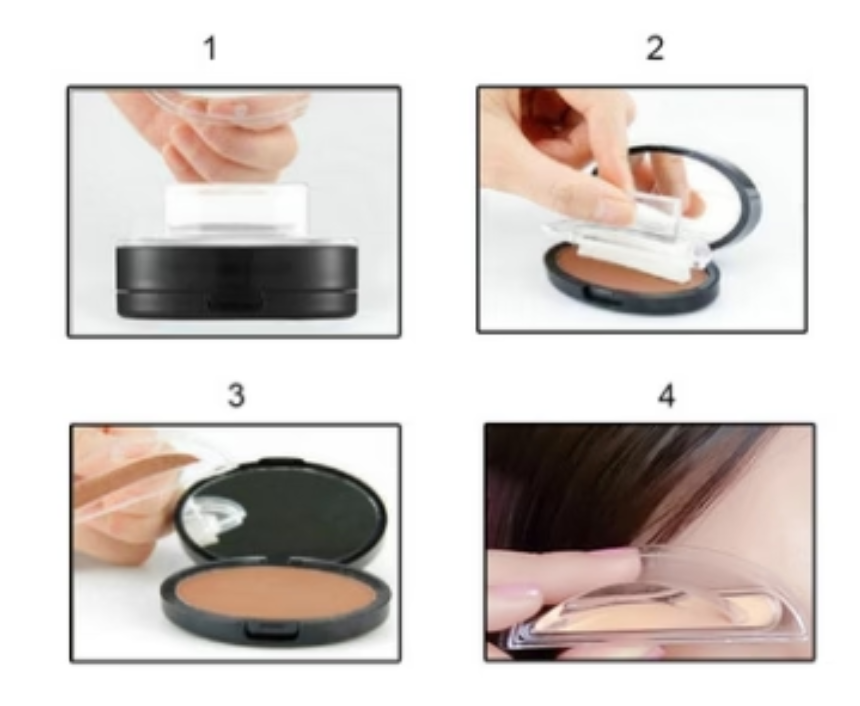 1

2

3

4