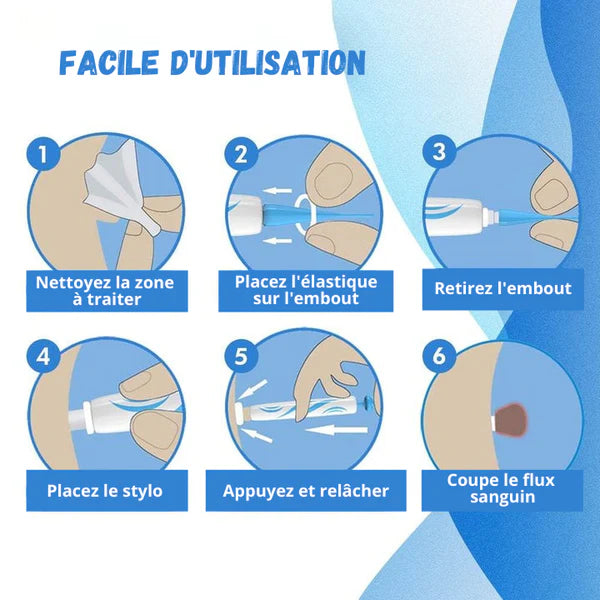 FACILE D'UTILISATION

1
Nettoyez la zone à traiter

2
Placez l'élastique sur l'embout

3
Retirez l'embout

4
Placez le stylo

5
Appuyez et relâcher

6
Coupe le flux sanguin