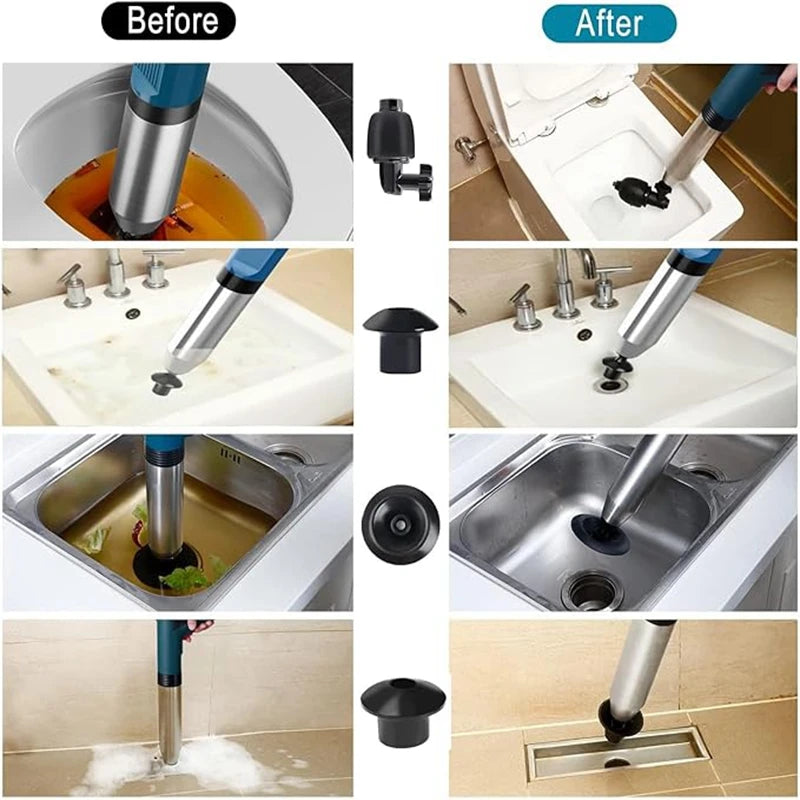 Before

After