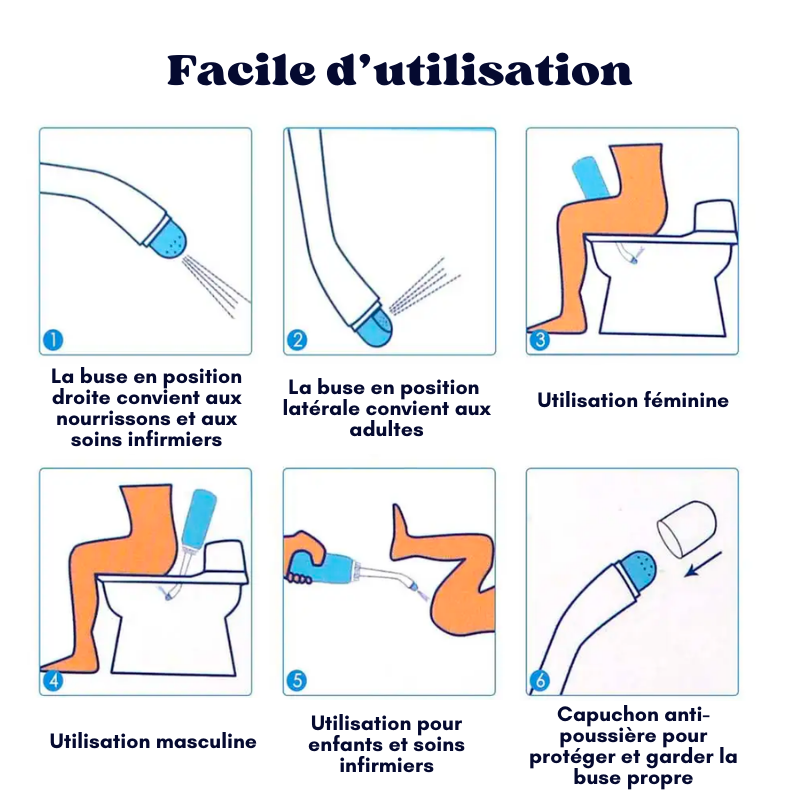 Facile d'utilisation

1

La buse en position droite convient aux nourrissons et aux soins infirmiers

2

La buse en position latérale convient aux adultes

3

Utilisation féminine

4

Utilisation masculine

5

Utilisation pour enfants et soins infirmiers

6

Capuchon anti-poussière pour protéger et garder la buse propre