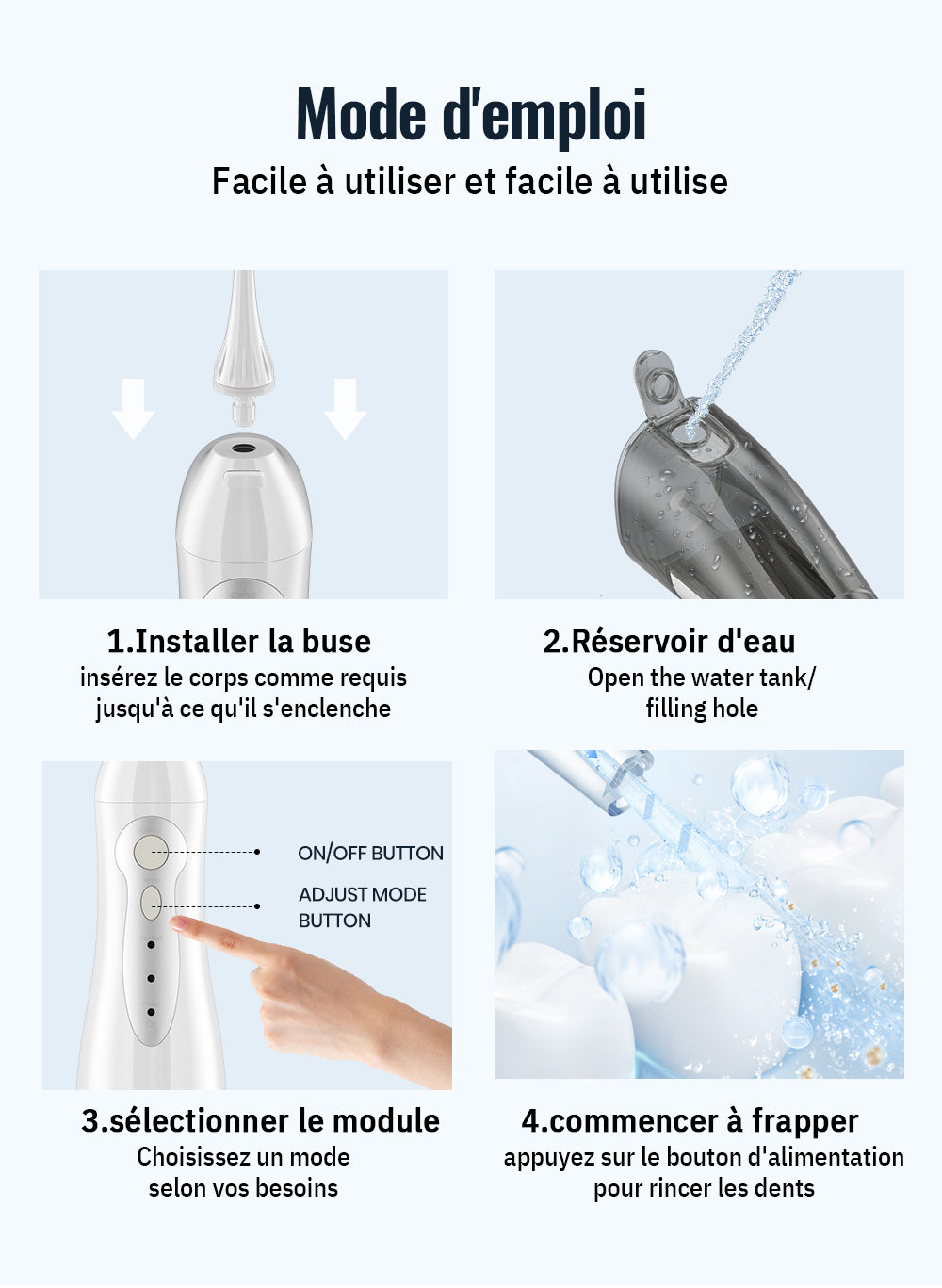 Mode d'emploi

Facile à utiliser et facile à utilise

1.Installer la buse
insérez le corps comme requis jusqu'à ce qu'il s'enclenche

2.Réservoir d'eau
Open the water tank/ filling hole

ON/OFF BUTTON

ADJUST MODE BUTTON

3.sélectionner le module
Choisissez un mode selon vos besoins

4.commencer à frapper
appuyez sur le bouton d'alimentation pour rincer les dents