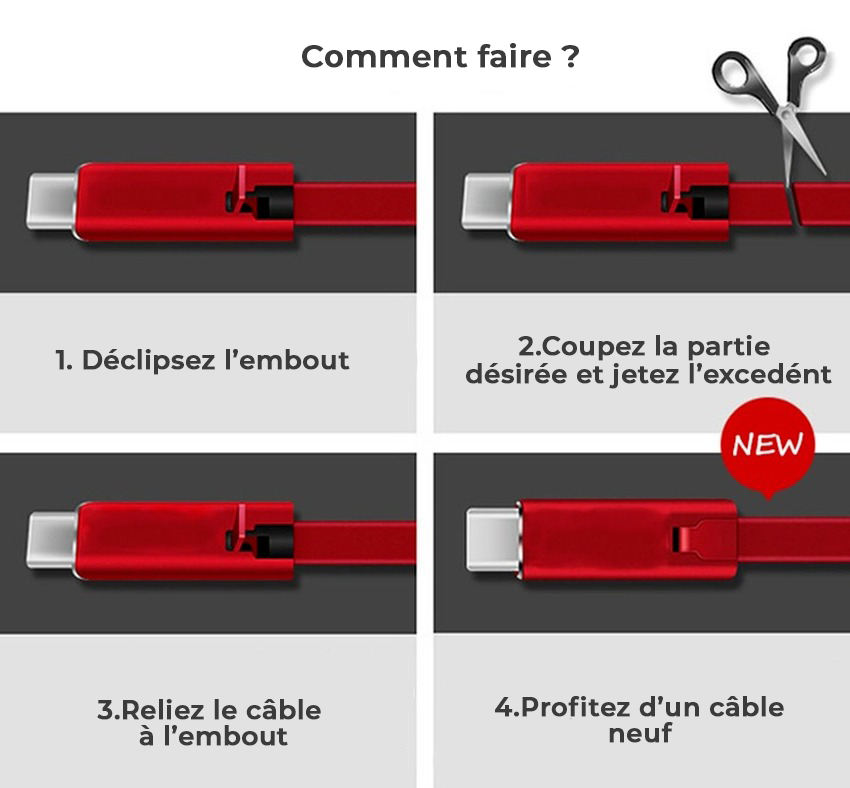 Comment faire ?

1. Déclipsez l’embout

2.Coupez la partie désirée et jetez l’excedént

NEW

3.Reliez le câble à l’embout

4.Profitez d’un câble neuf