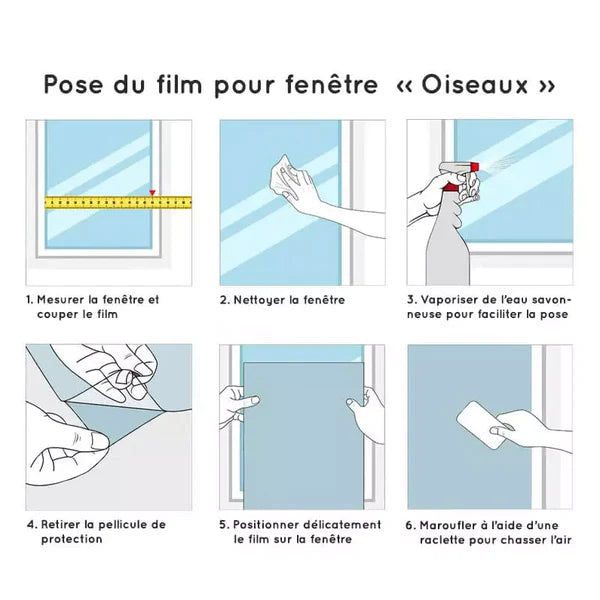 Pose du film pour fenêtre « Oiseaux »

1. Mesurer la fenêtre et couper le film

2. Nettoyer la fenêtre

3. Vaporiser de l'eau savonneuse pour faciliter la pose

4. Retirer la pellicule de protection

5. Positionner délicatement le film sur la fenêtre

6. Maroufler à l'aide d'une raclette pour chasser l'air