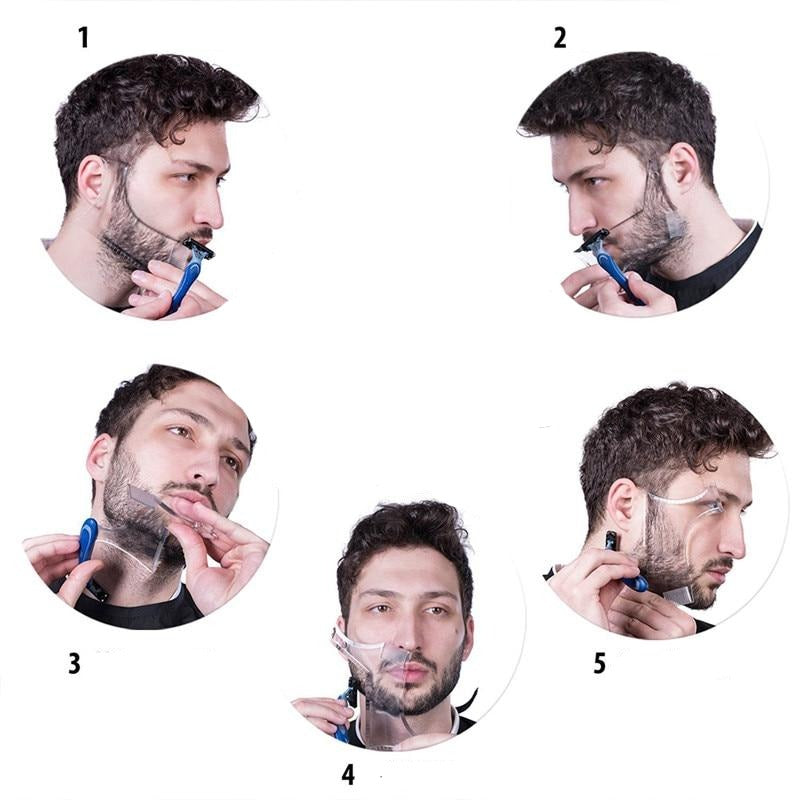 1

2

3

4

5