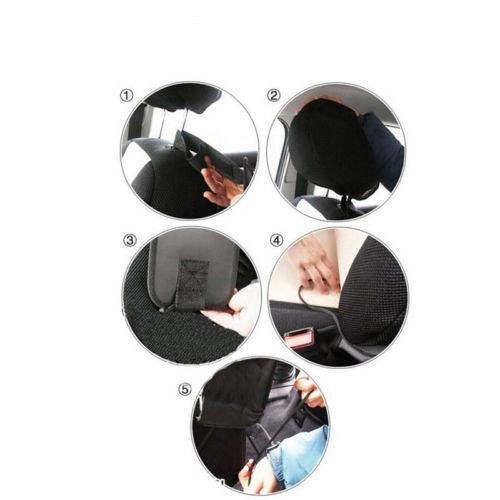 ①

②

③

④

⑤