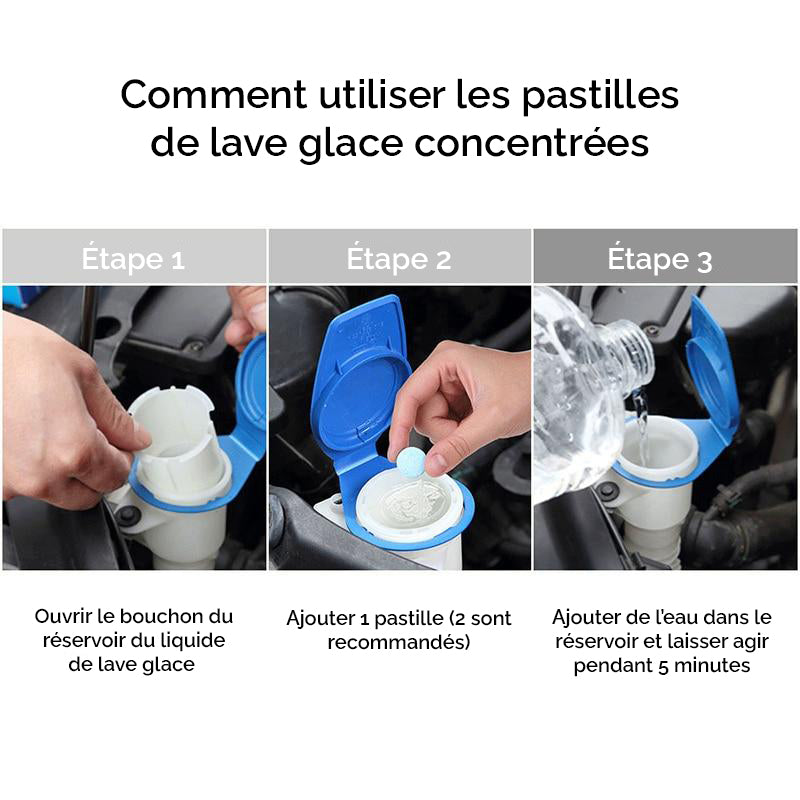 Comment utiliser les pastilles de lave glace concentrées

Étape 1

Étape 2

Étape 3

Ouvrir le bouchon du réservoir du liquide de lave glace

Ajouter 1 pastille (2 sont recommandés)

Ajouter de l'eau dans le réservoir et laisser agir pendant 5 minutes