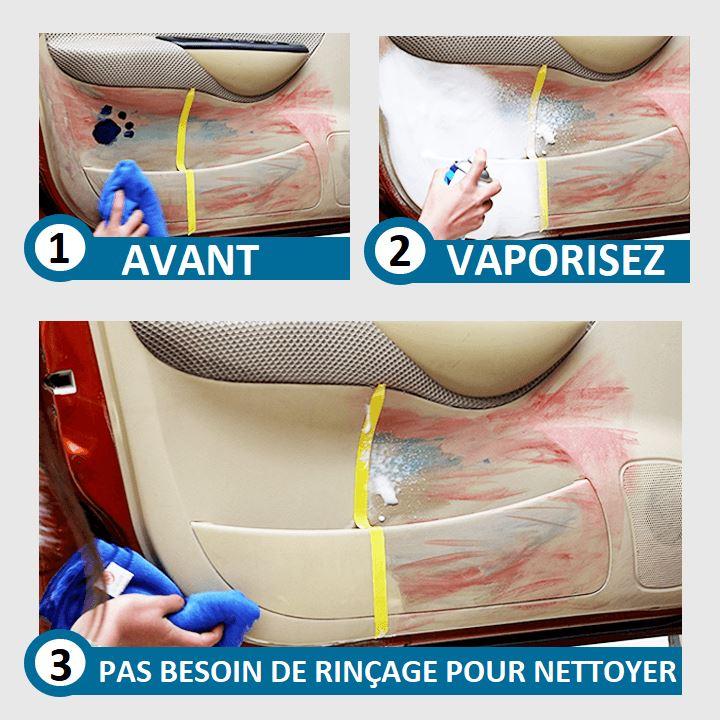 1 AVANT

2 VAPORISEZ

3 PAS BESOIN DE RINÇAGE POUR NETTOYER