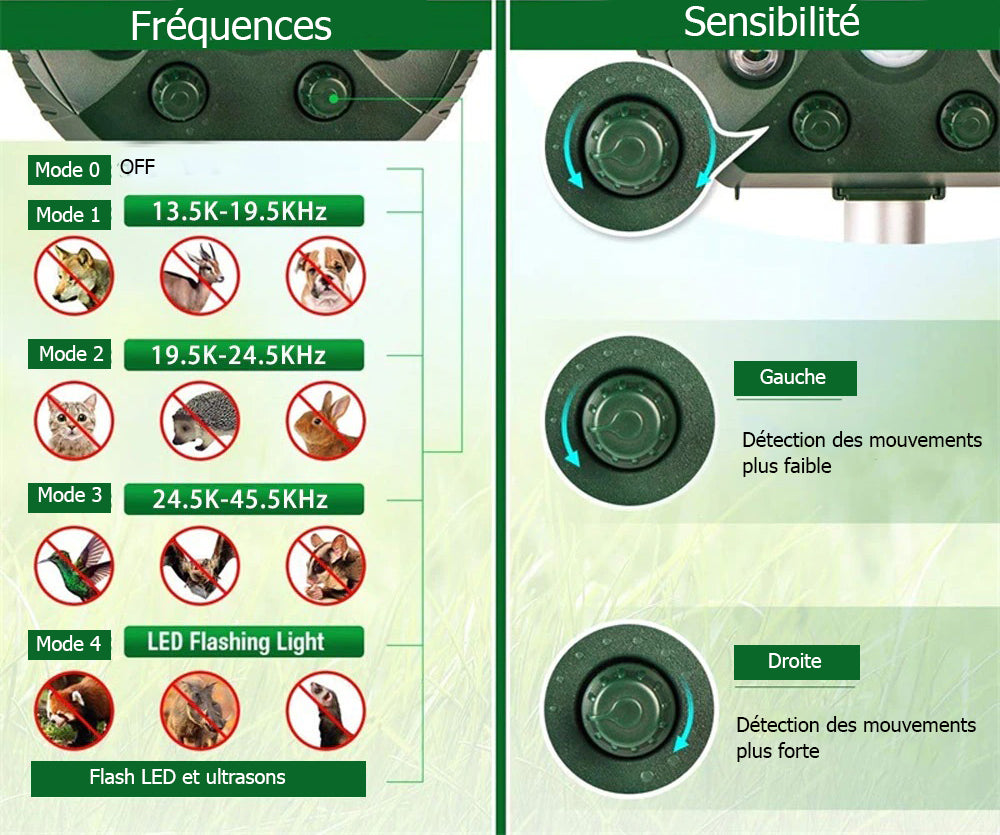 Fréquences

Mode 0 OFF

Mode 1 13.5K-19.5KHz

Mode 2 19.5K-24.5KHz

Mode 3 24.5K-45.5KHz

Mode 4 LED Flashing Light

Flash LED et ultrasons

Sensibilité

Gauche

Détection des mouvements plus faible

Droite

Détection des mouvements plus forte