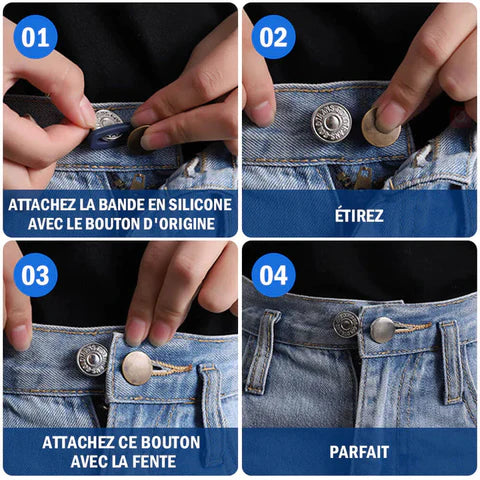 01

ATTACHEZ LA BANDE EN SILICONE AVEC LE BOUTON D'ORIGINE

02

ÉTIREZ

03

ATTACHEZ CE BOUTON AVEC LA FENTE

04

PARFAIT