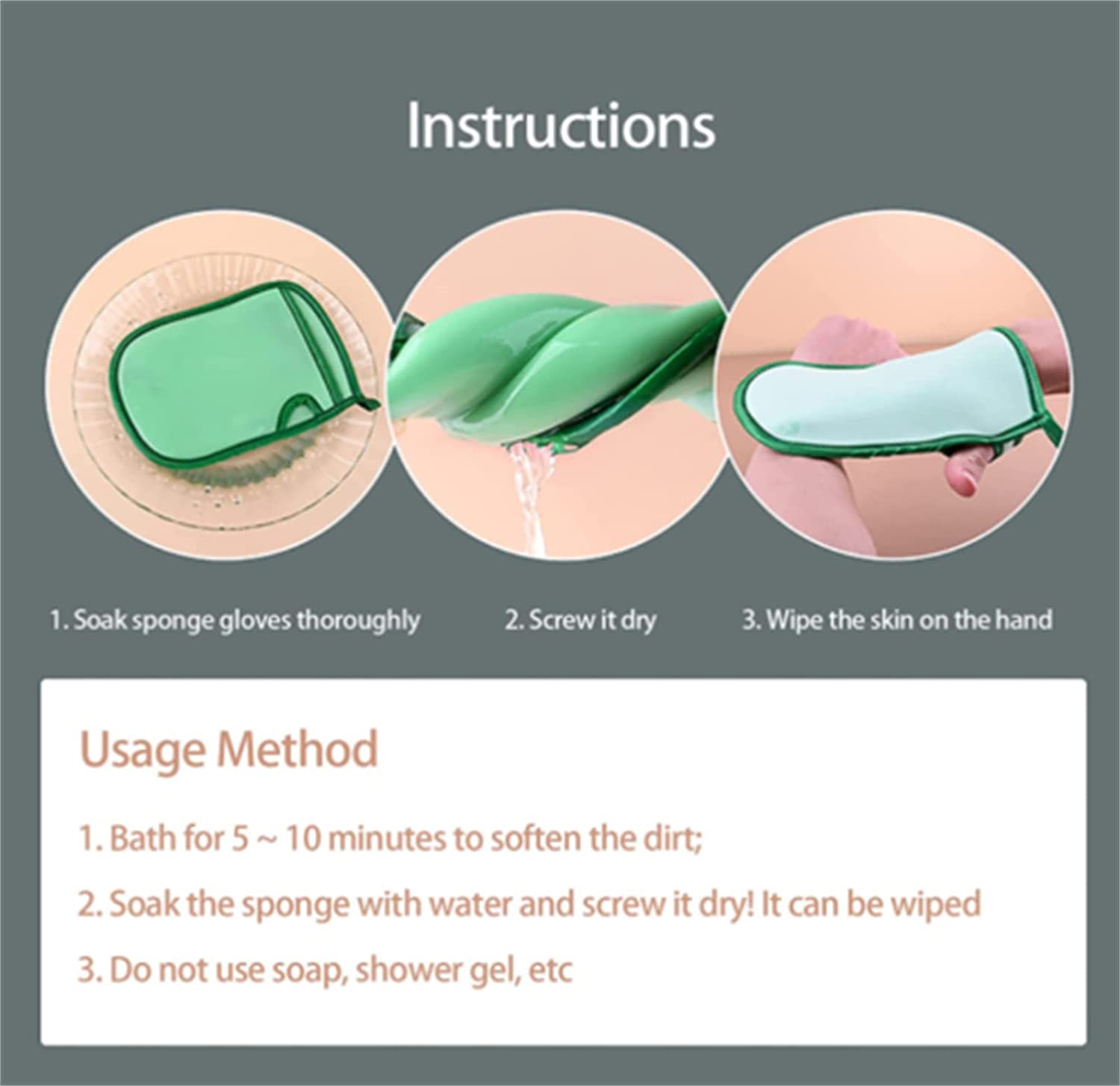 Instructions

1. Soak sponge gloves thoroughly

2. Screw it dry

3. Wipe the skin on the hand

Usage Method

1. Bath for 5 ~ 10 minutes to soften the dirt;

2. Soak the sponge with water and screw it dry! It can be wiped

3. Do not use soap, shower gel, etc