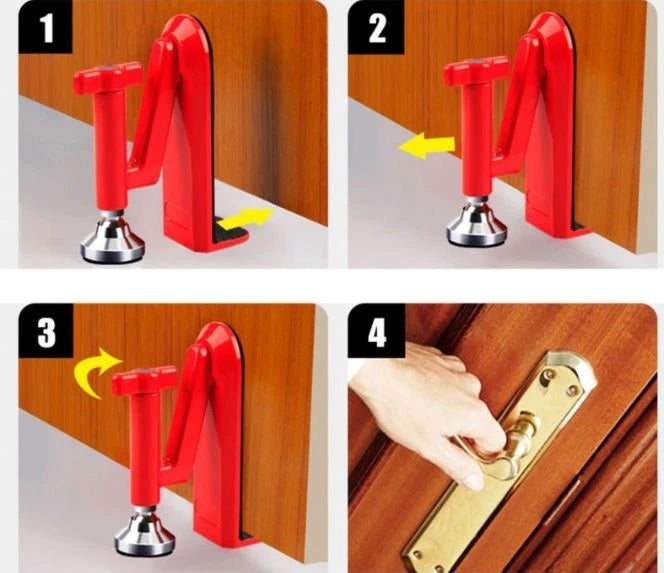 1

2

3

4