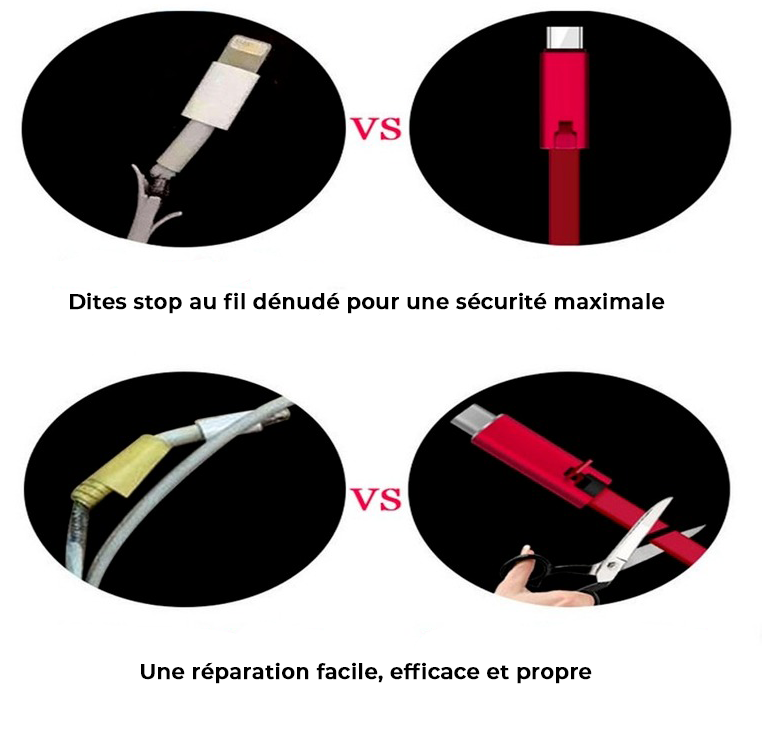 VS

Dites stop au fil dénudé pour une sécurité maximale

VS

Une réparation facile, efficace et propre