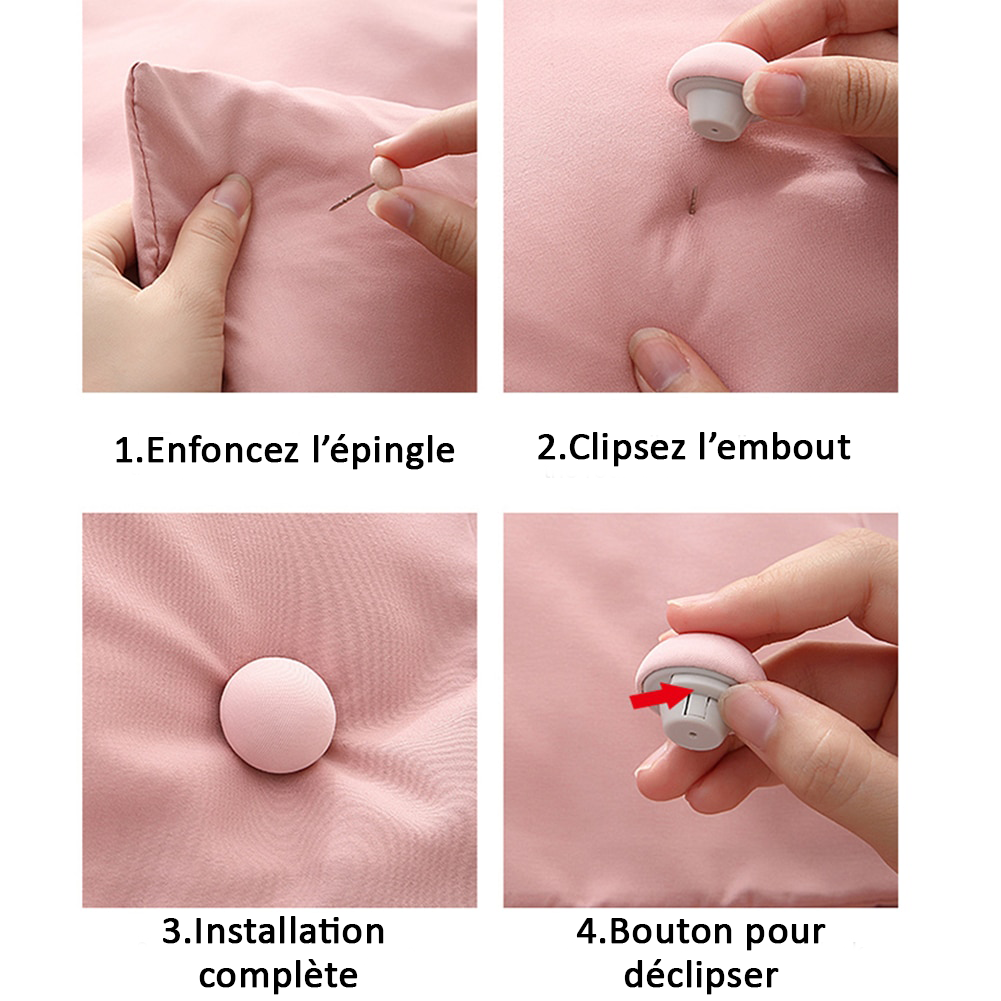 1.Enfoncez l’épingle

2.Clipsez l’embout

3.Installation complète

4.Bouton pour déclipser