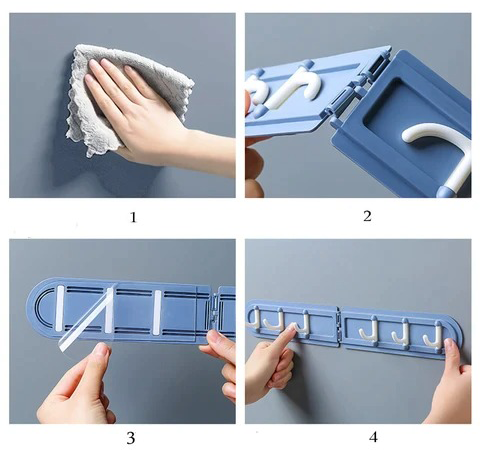 1

2

3

4