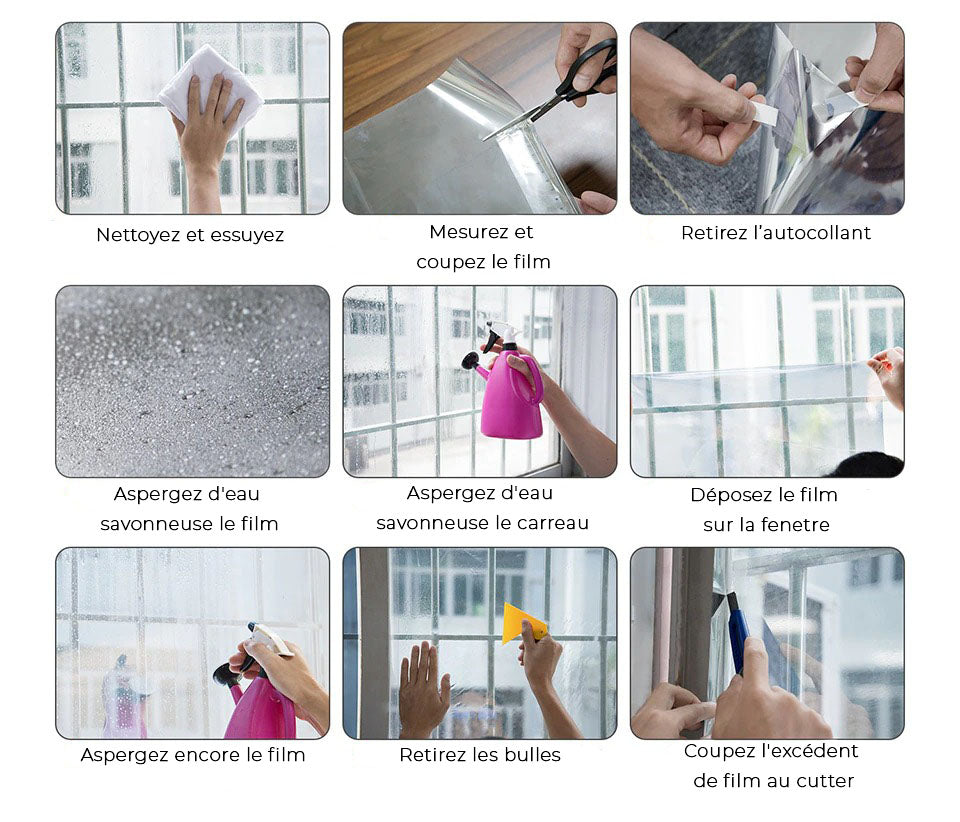 Nettoyez et essuyez

Mesurez et coupez le film

Retirez l'autocollant

Aspergez d'eau savonneuse le film

Aspergez d'eau savonneuse le carreau

Déposez le film sur la fenetre

Aspergez encore le film

Retirez les bulles

Coupez l'excédent de film au cutter