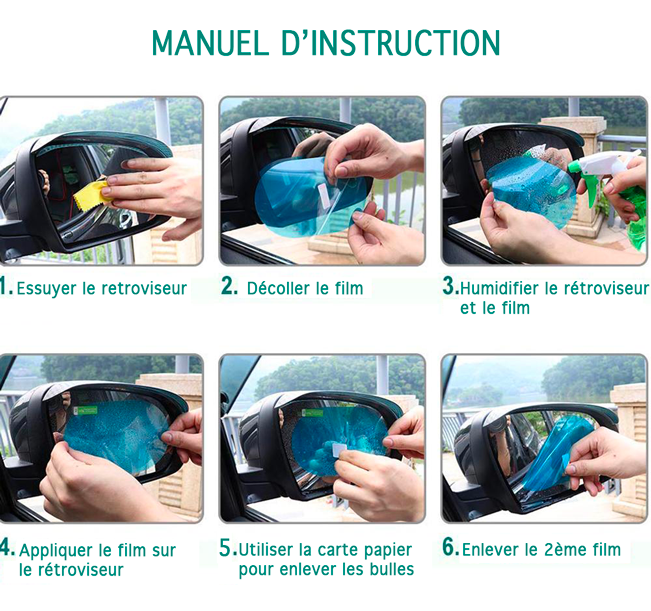 MANUEL D'INSTRUCTION

1. Essuyer le retroviseur

2. Décoller le film

3. Humidifier le rétroviseur et le film

4. Appliquer le film sur le rétroviseur

5. Utiliser la carte papier pour enlever les bulles

6. Enlever le 2ème film