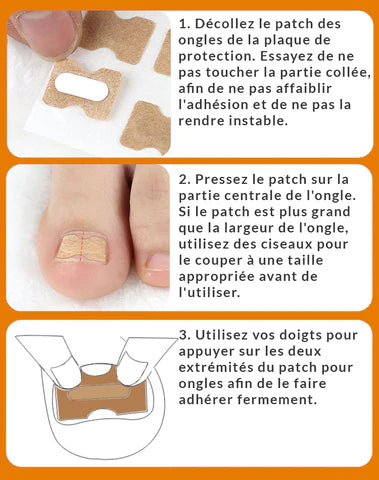 1. Décollez le patch des ongles de la plaque de protection. Essayez de ne pas toucher la partie collée, afin de ne pas affaiblir l'adhésion et de ne pas la rendre instable.

2. Pressez le patch sur la partie centrale de l'ongle. Si le patch est plus grand que la largeur de l'ongle, utilisez des ciseaux pour le couper à une taille appropriée avant de l'utiliser.

3. Utilisez vos doigts pour appuyer sur les deux extrémités du patch pour ongles afin de le faire adhérer fermement.