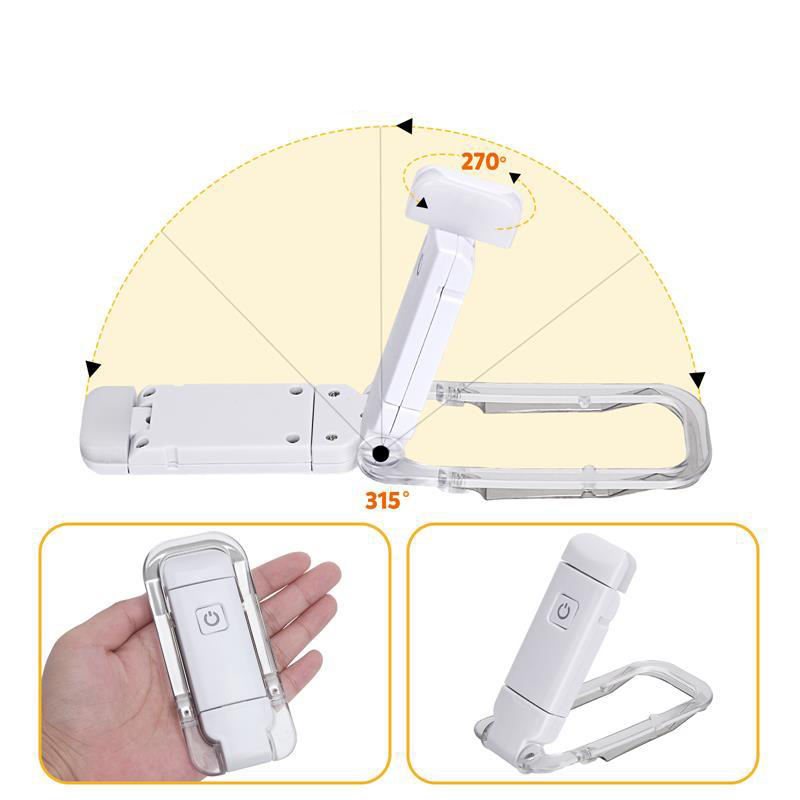 270°

315°