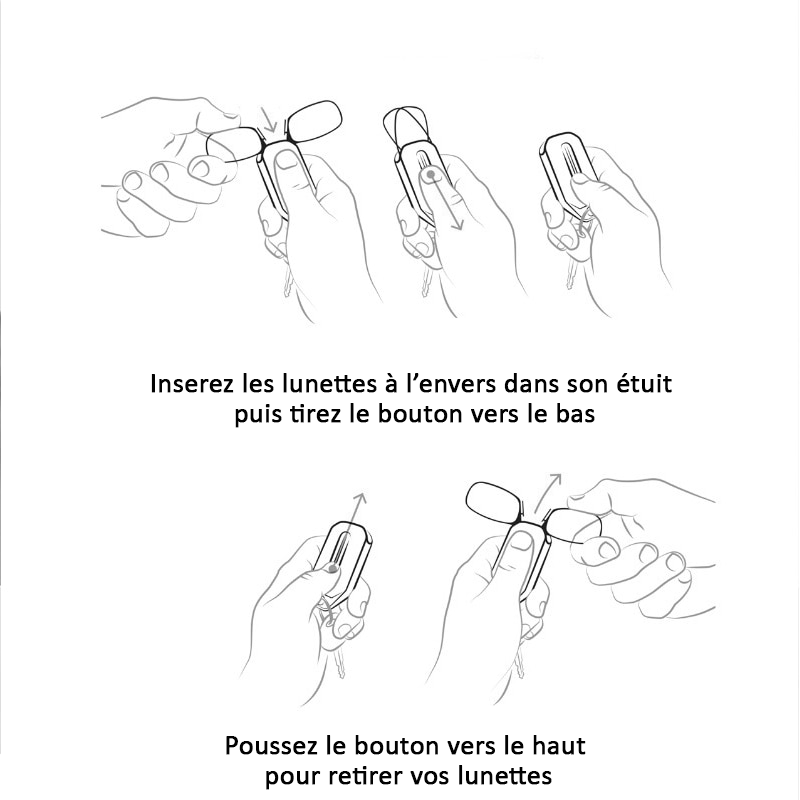 Inserez les lunettes à l’envers dans son étuit puis tirez le bouton vers le bas

Poussez le bouton vers le haut pour retirer vos lunettes