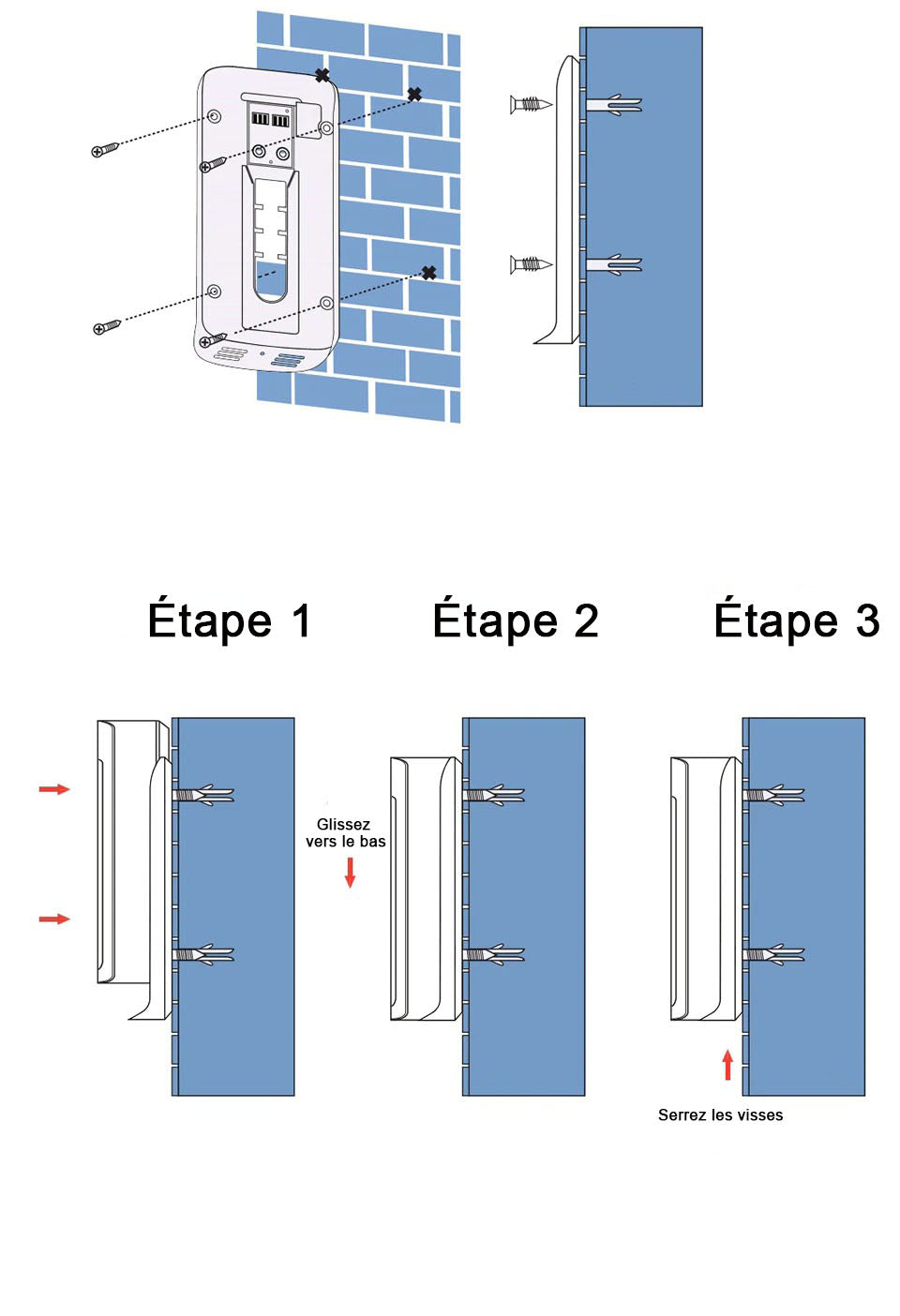 Étape 1

Étape 2

Étape 3

Glissez vers le bas

Serrez les visses