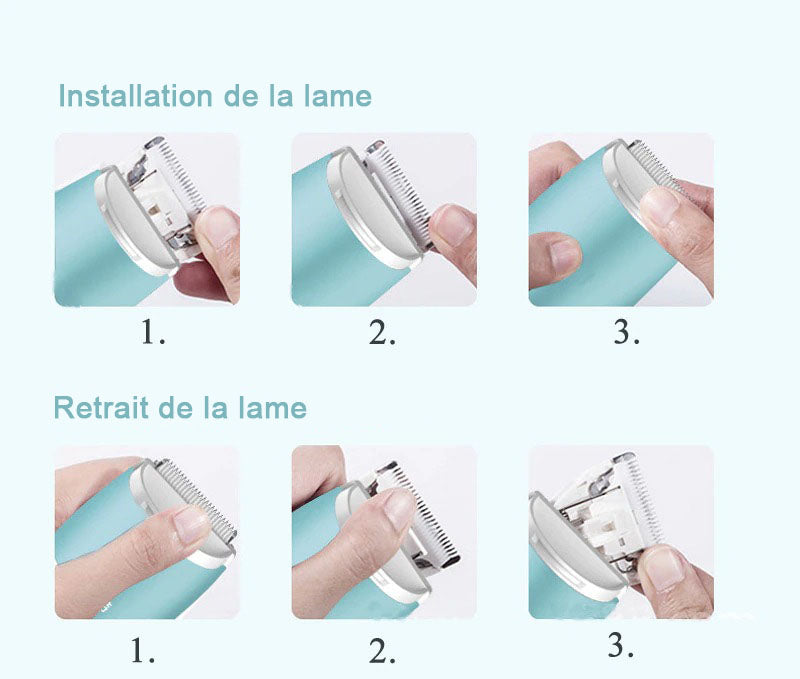 Installation de la lame

1.

2.

3.

Retrait de la lame

1.

2.

3.