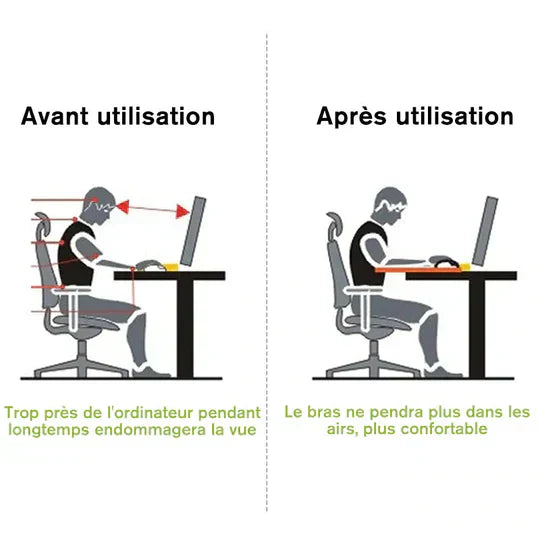 Avant utilisation

Trop près de l'ordinateur pendant longtemps endommagera la vue

Après utilisation

Le bras ne pendra plus dans les airs, plus confortable