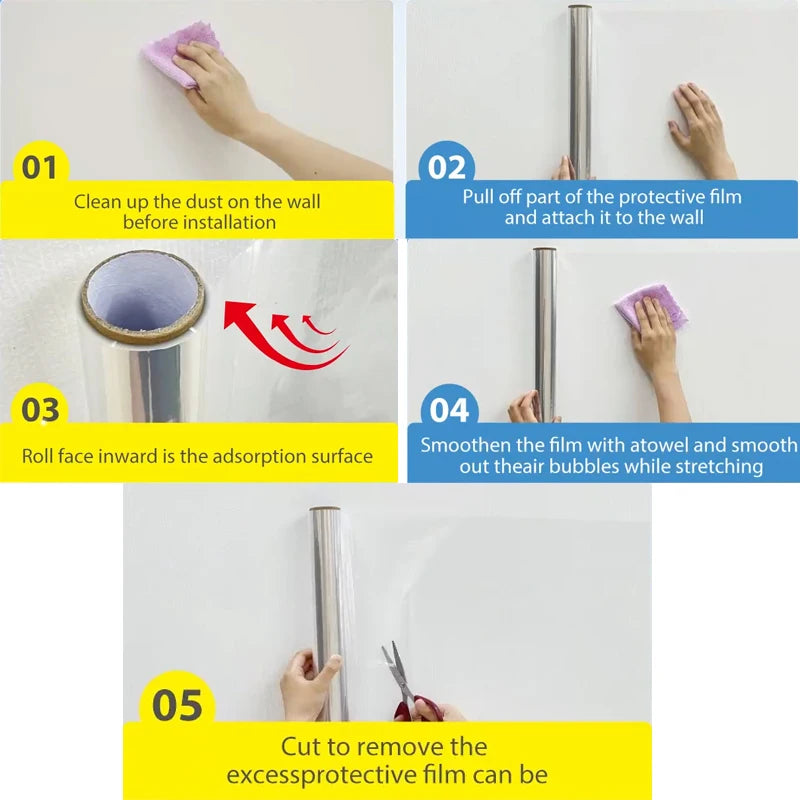 01

Clean up the dust on the wall before installation

02

Pull off part of the protective film and attach it to the wall

03

Roll face inward is the adsorption surface

04

Smoothen the film with atowel and smooth out theair bubbles while stretching

05

Cut to remove the excessprotective film can be