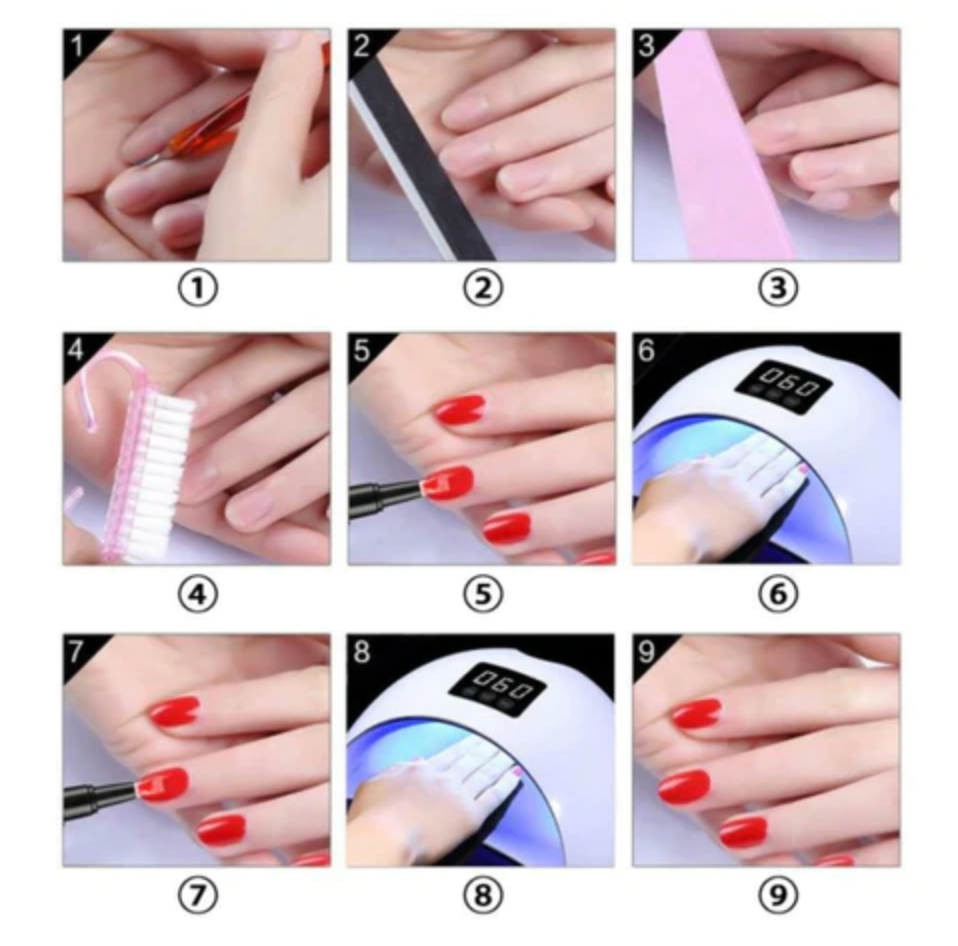 1
①
2
②
3
③
4
④
5
⑤
6
060
⑥
7
⑦
8
060
⑧
9
⑨