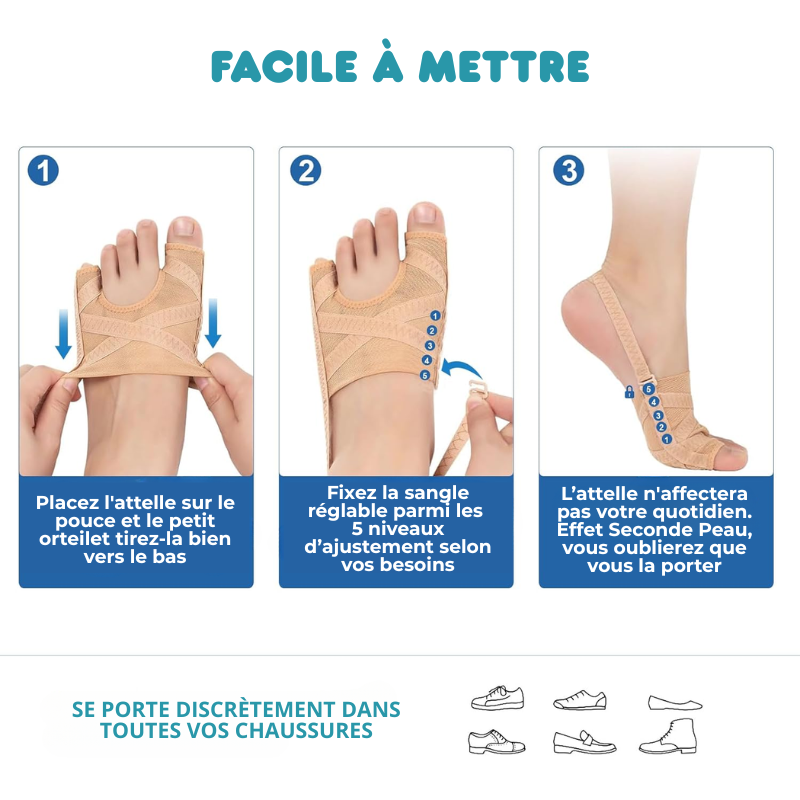 FACILE À METTRE

1

Placez l'attelle sur le pouce et le petit orteilet tirez-la bien vers le bas

2

1
2
3
4
5

Fixez la sangle réglable parmi les 5 niveaux d'ajustement selon vos besoins

3

5
4
3
2
1

L'attelle n'affectera pas votre quotidien. Effet Seconde Peau, vous oublierez que vous la porter

SE PORTE DISCRÈTEMENT DANS TOUTES VOS CHAUSSURES