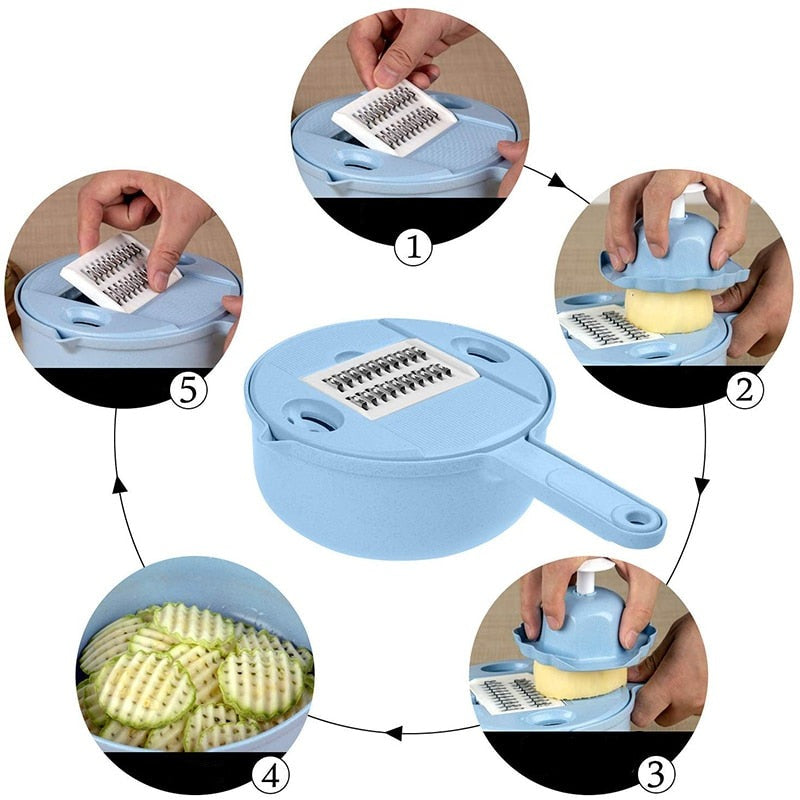 1

2

3

4

5