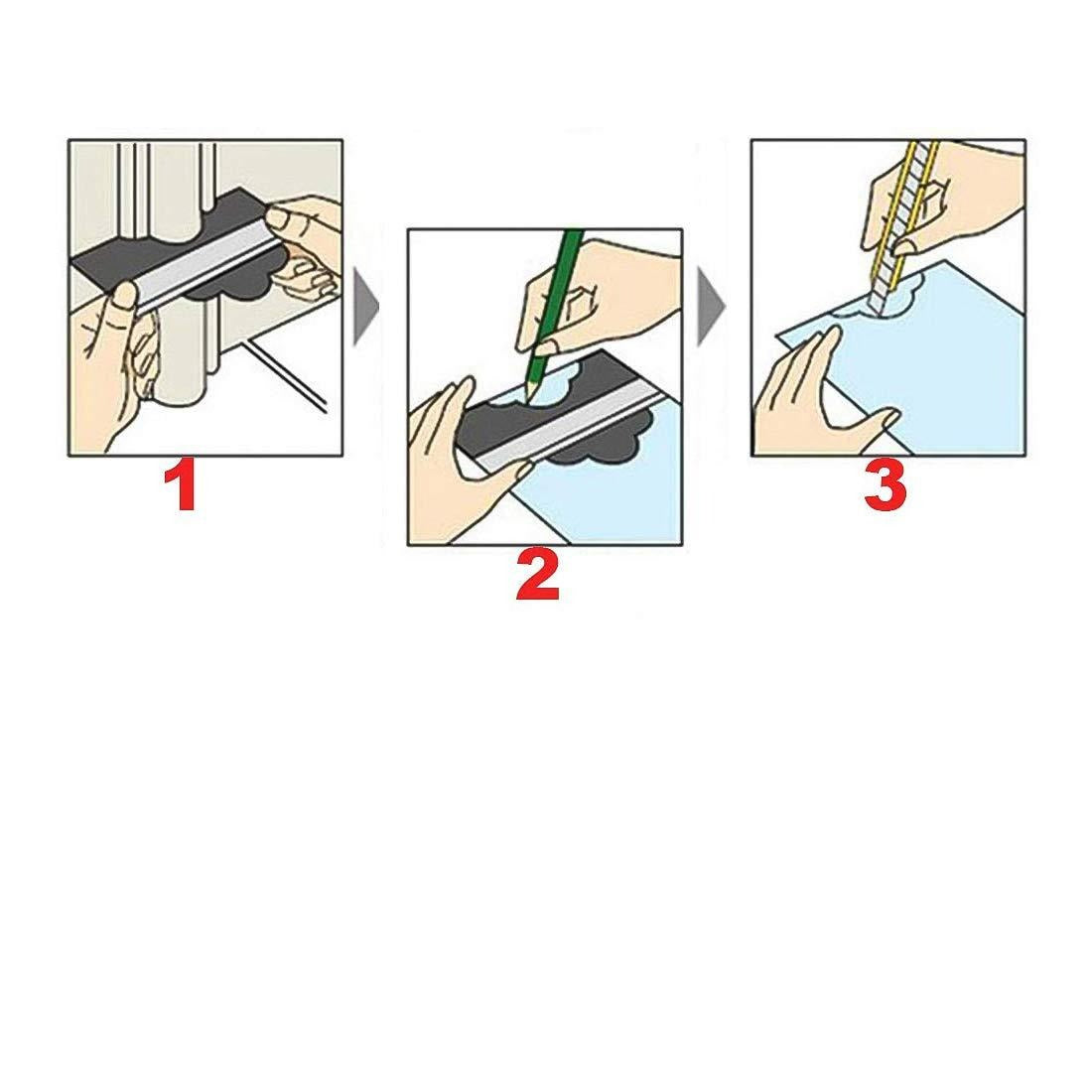 1

2

3